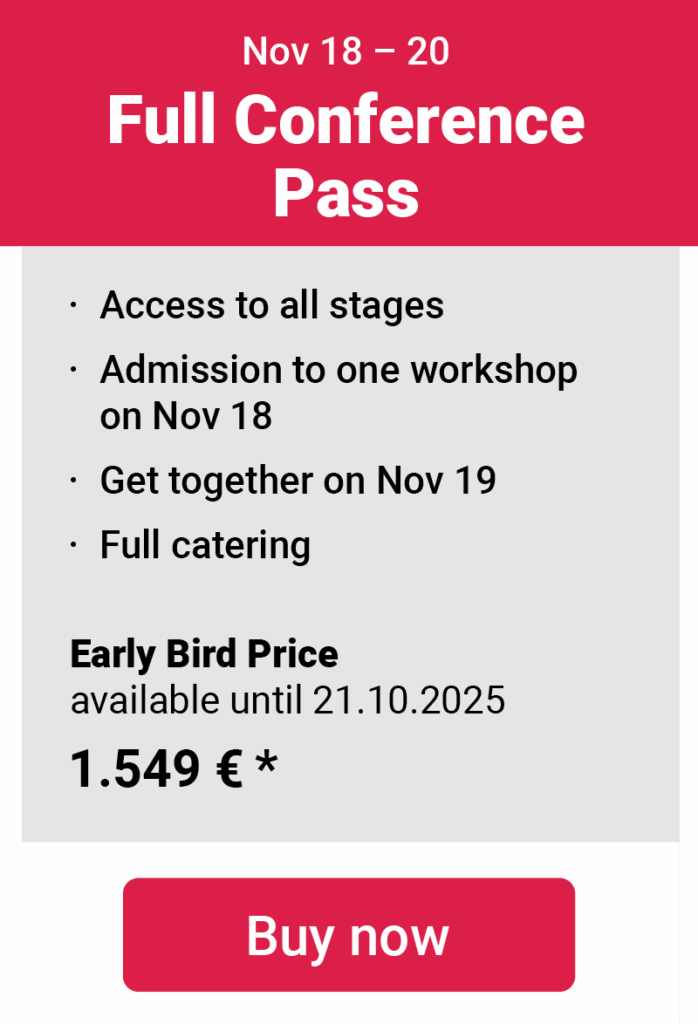 Nov 18 – 20
Full Conference Pass

· Access to all stages
· Admission to one workshop on Nov 18
· Get together on Nov 19
· Full catering

Early Bird Price
available until 21.10.2025

1.549 € *

Buy now